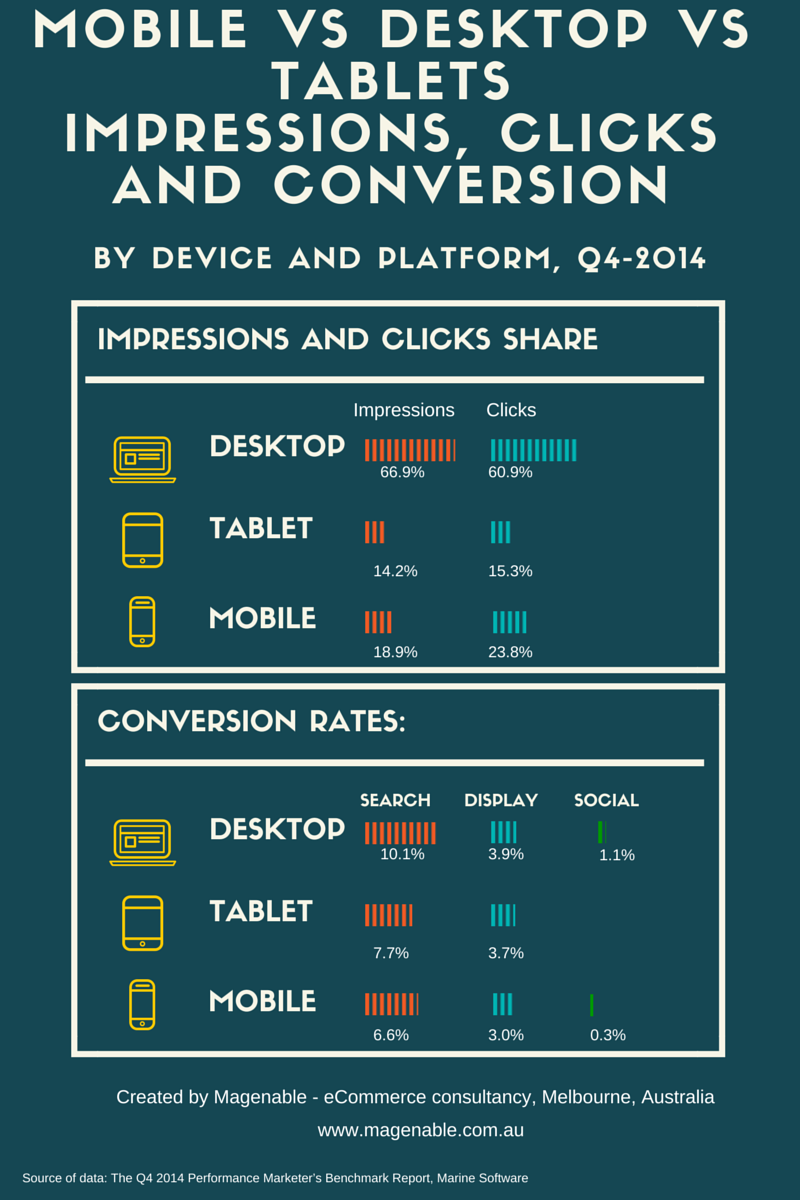 MOBILE VS DESKTOP VS TABLETS
IMPRESSIONS, CLICKS AND CONVERSION

BY DEVICE AND PLATFORM, Q4-2014

IMPRESSIONS AND CLICKS SHARE

| | Impressions | Clicks |
|---|---|---|
| DESKTOP | 66.9% | 60.9% |
| TABLET | 14.2% | 15.3% |
| MOBILE | 18.9% | 23.8% |

CONVERSION RATES:

| | SEARCH | DISPLAY | SOCIAL |
|---|---|---|---|
| DESKTOP | 10.1% | 3.9% | 1.1% |
| TABLET | 7.7% | 3.7% | |
| MOBILE | 6.6% | 3.0% | 0.3% |

Created by Magenable - eCommerce consultancy, Melbourne, Australia
www.magenable.com.au

Source of data: The Q4 2014 Performance Marketer's Benchmark Report, Marine Software