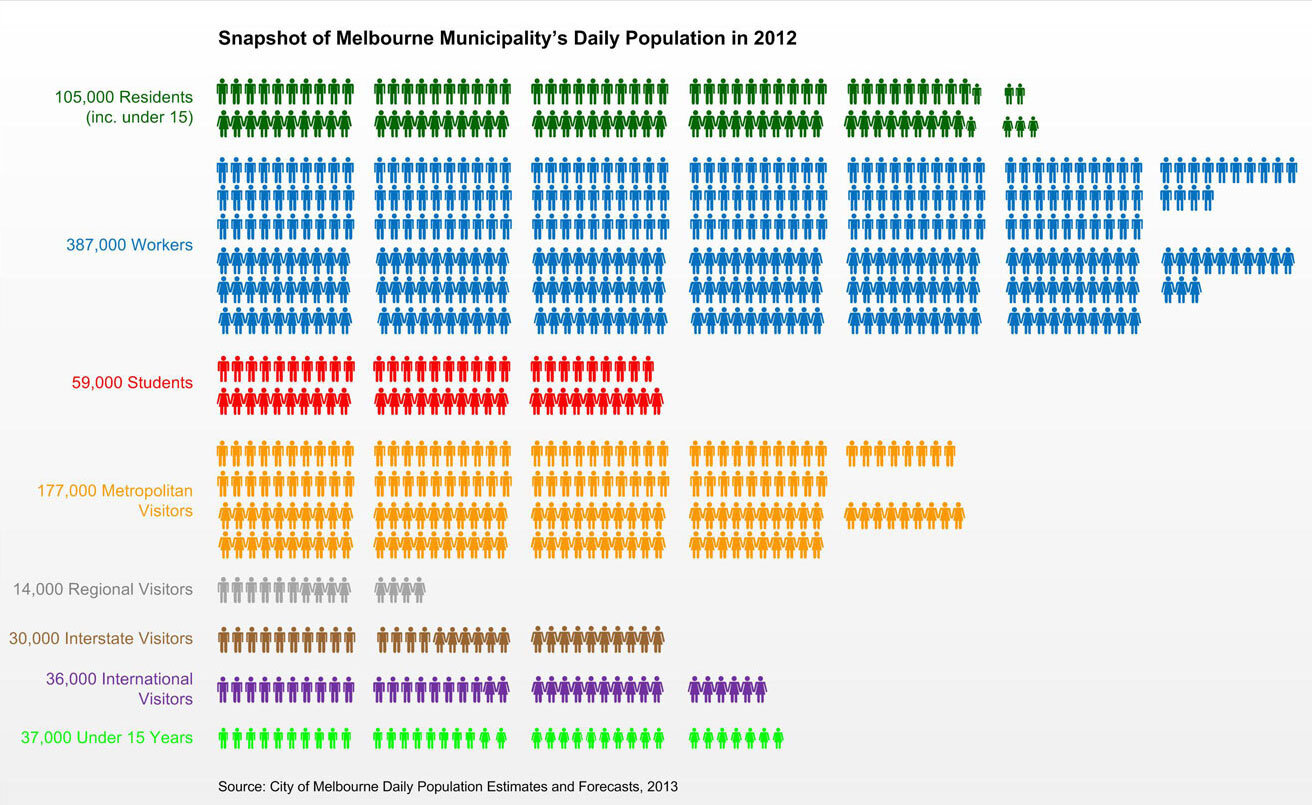 Snapshot of Melbourne Municipality's Daily Population in 2012

105,000 Residents (inc. under 15)

387,000 Workers

59,000 Students

177,000 Metropolitan Visitors

14,000 Regional Visitors

30,000 Interstate Visitors

36,000 International Visitors

37,000 Under 15 Years

Source: City of Melbourne Daily Population Estimates and Forecasts, 2013